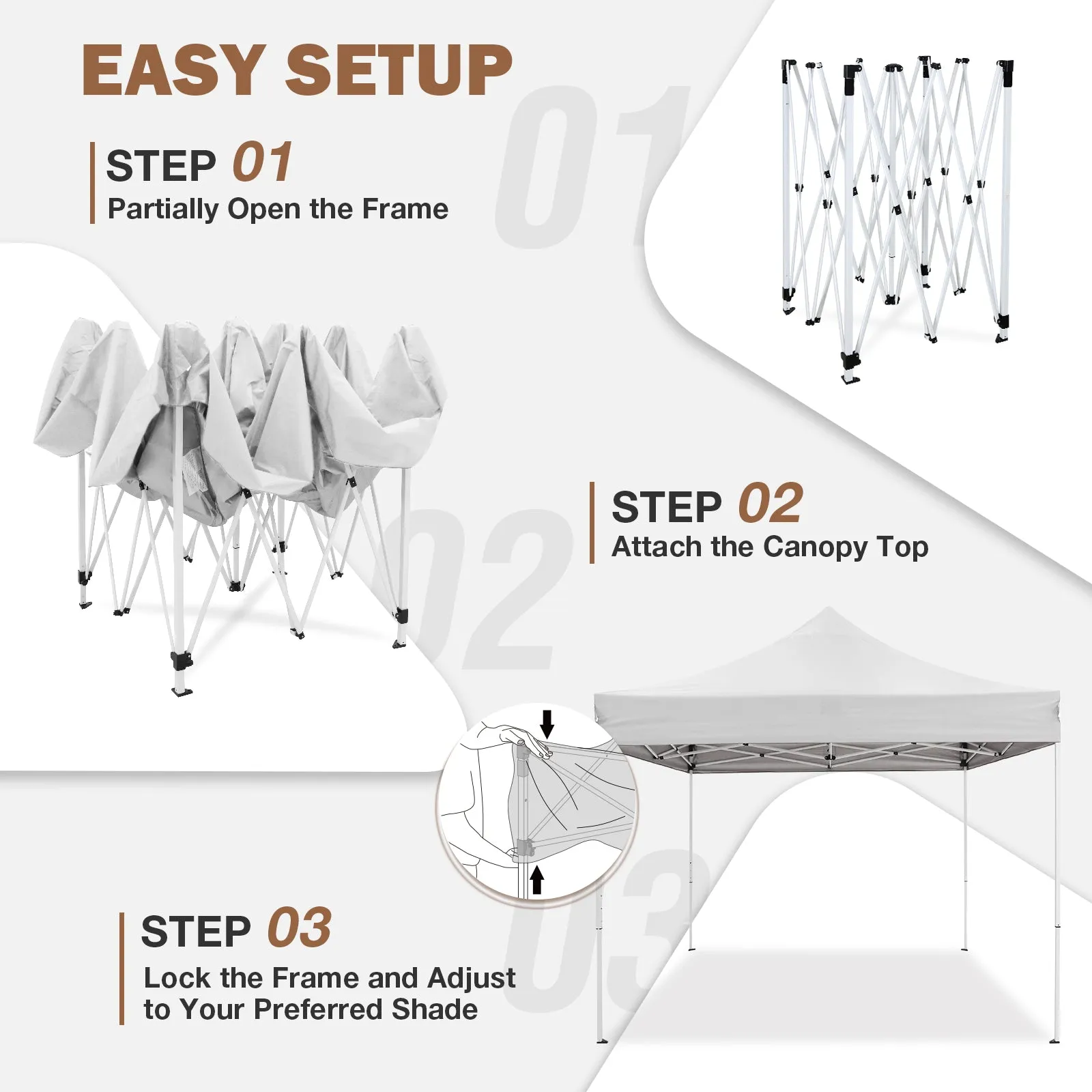 EASY SETUP

01

STEP 01
Partially Open the Frame

02

STEP 02
Attach the Canopy Top

03

STEP 03
Lock the Frame and Adjust to Your Preferred Shade