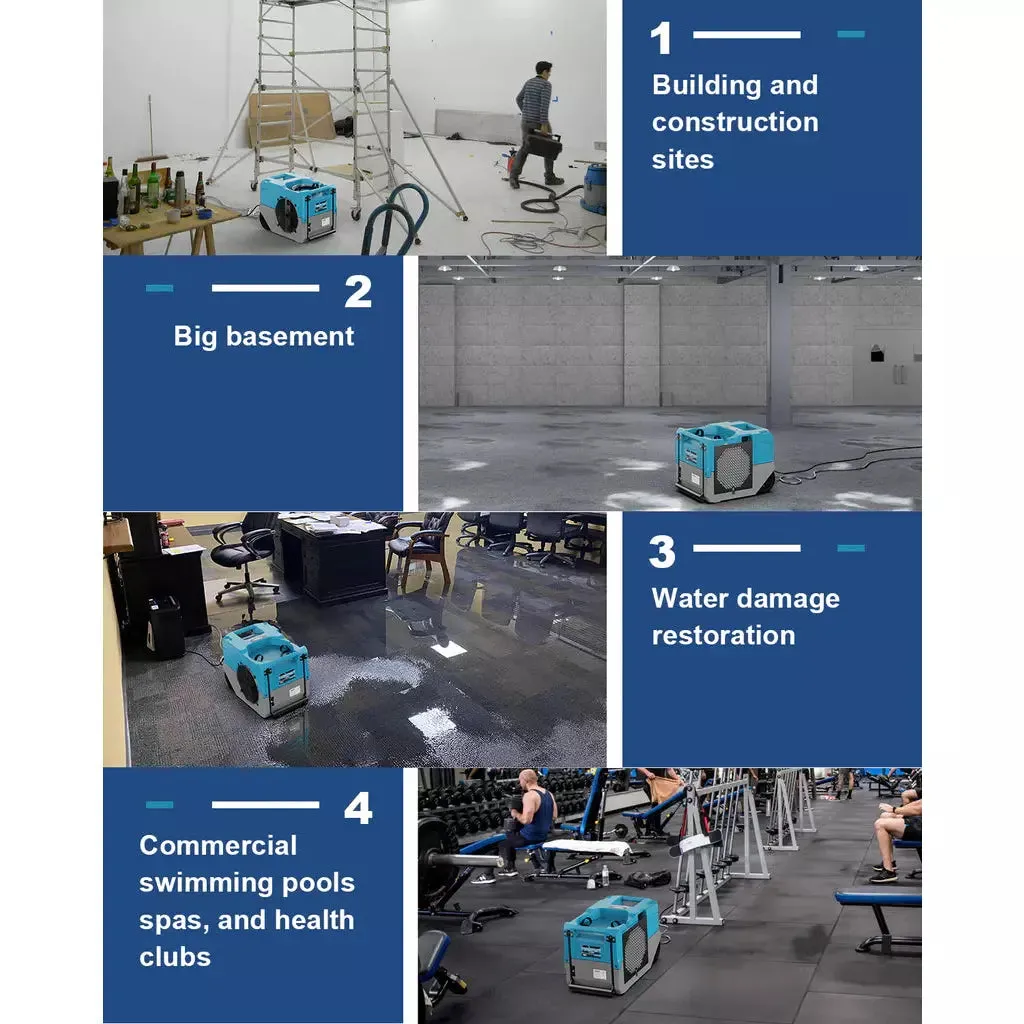 1

Building and construction sites

2

Big basement

3

Water damage restoration

4

Commercial swimming pools spas, and health clubs