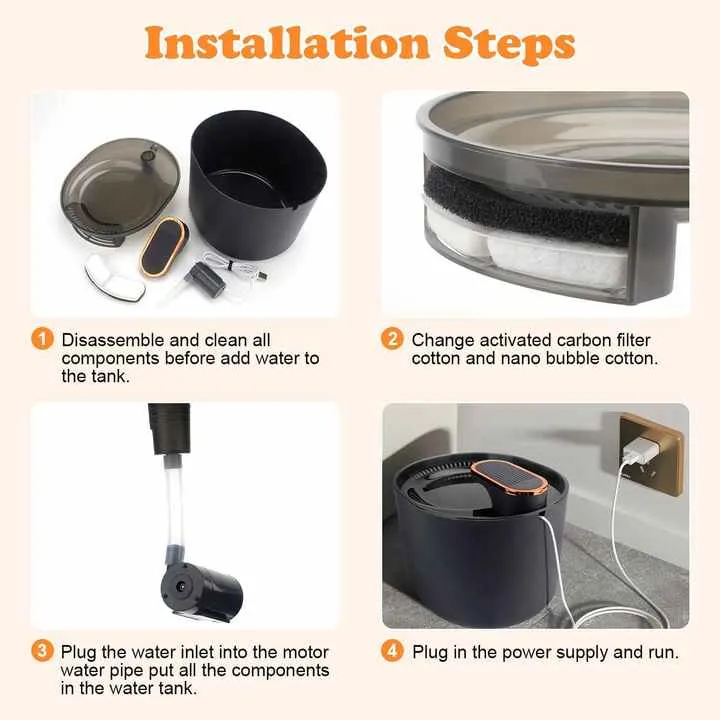 Installation Steps

1 Disassemble and clean all components before add water to the tank.

2 Change activated carbon filter cotton and nano bubble cotton.

3 Plug the water inlet into the motor water pipe put all the components in the water tank.

4 Plug in the power supply and run.